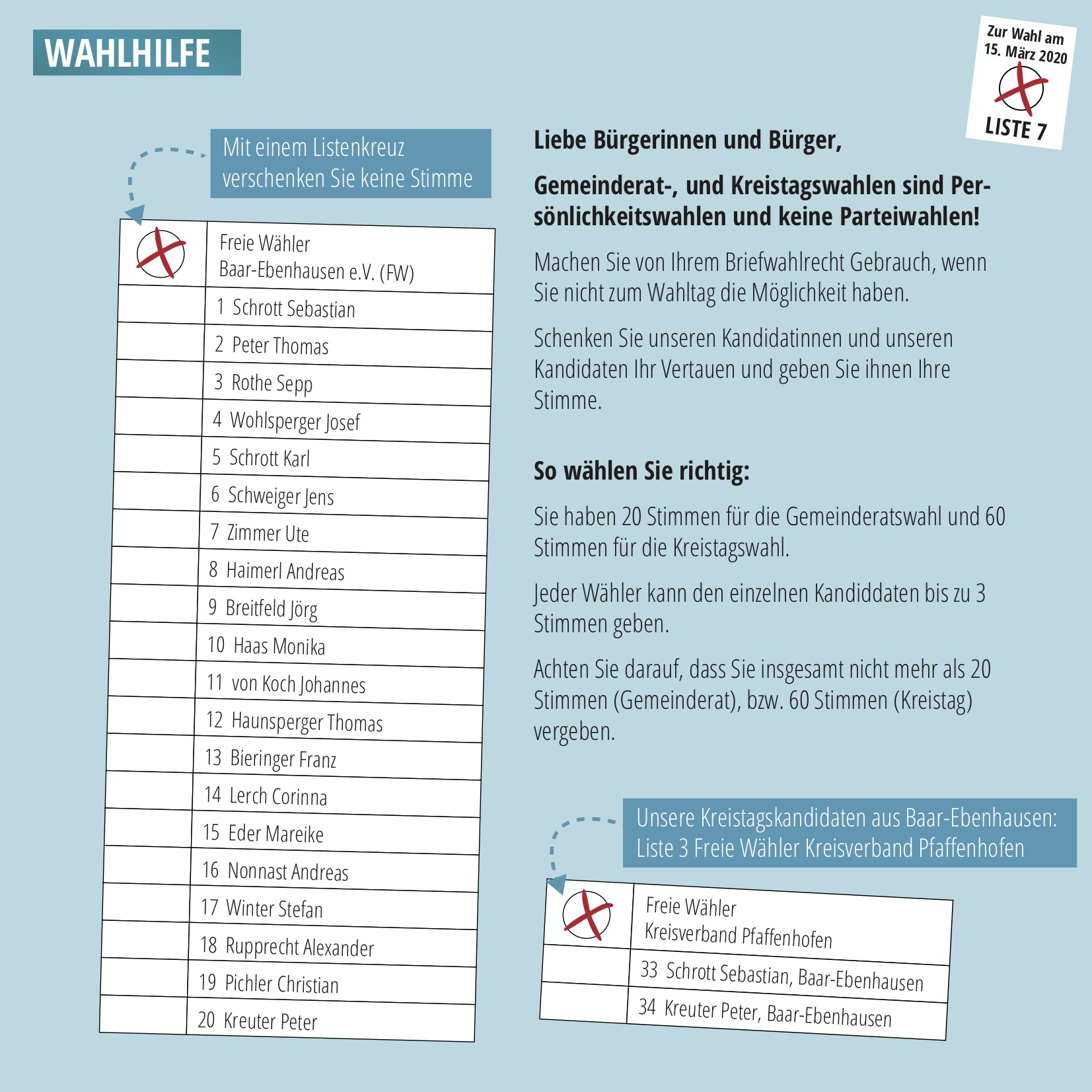 WAHLHILFE

Zur Wahl am 15. März 2020

LISTE 7

Mit einem Listenkreuz verschenken Sie keine Stimme

| | Freie Wähler Baar-Ebenhausen e.V. (FW) |
|---|---|
| | 1 Schrott Sebastian |
| | 2 Peter Thomas |
| | 3 Rothe Sepp |
| | 4 Wohlsperger Josef |
| | 5 Schrott Karl |
| | 6 Schweiger Jens |
| | 7 Zimmer Ute |
| | 8 Haimerl Andreas |
| | 9 Breitfeld Jörg |
| | 10 Haas Monika |
| | 11 von Koch Johannes |
| | 12 Haunsperger Thomas |
| | 13 Bieringer Franz |
| | 14 Lerch Corinna |
| | 15 Eder Mareike |
| | 16 Nonnast Andreas |
| | 17 Winter Stefan |
| | 18 Rupprecht Alexander |
| | 19 Pichler Christian |
| | 20 Kreuter Peter |

Liebe Bürgerinnen und Bürger,

Gemeinderat-, und Kreistagswahlen sind Persönlichkeitswahlen und keine Parteiwahlen!

Machen Sie von Ihrem Briefwahlrecht Gebrauch, wenn Sie nicht zum Wahltag die Möglichkeit haben.

Schenken Sie unseren Kandidatinnen und unseren Kandidaten Ihr Vertauen und geben Sie ihnen Ihre Stimme.

So wählen Sie richtig:

Sie haben 20 Stimmen für die Gemeinderatswahl und 60 Stimmen für die Kreistagswahl.

Jeder Wähler kann den einzelnen Kandiddaten bis zu 3 Stimmen geben.

Achten Sie darauf, dass Sie insgesamt nicht mehr als 20 Stimmen (Gemeinderat), bzw. 60 Stimmen (Kreistag) vergeben.

Unsere Kreistagskandidaten aus Baar-Ebenhausen: Liste 3 Freie Wähler Kreisverband Pfaffenhofen

| | Freie Wähler Kreisverband Pfaffenhofen |
|---|---|
| | 33 Schrott Sebastian, Baar-Ebenhausen |
| | 34 Kreuter Peter, Baar-Ebenhausen |